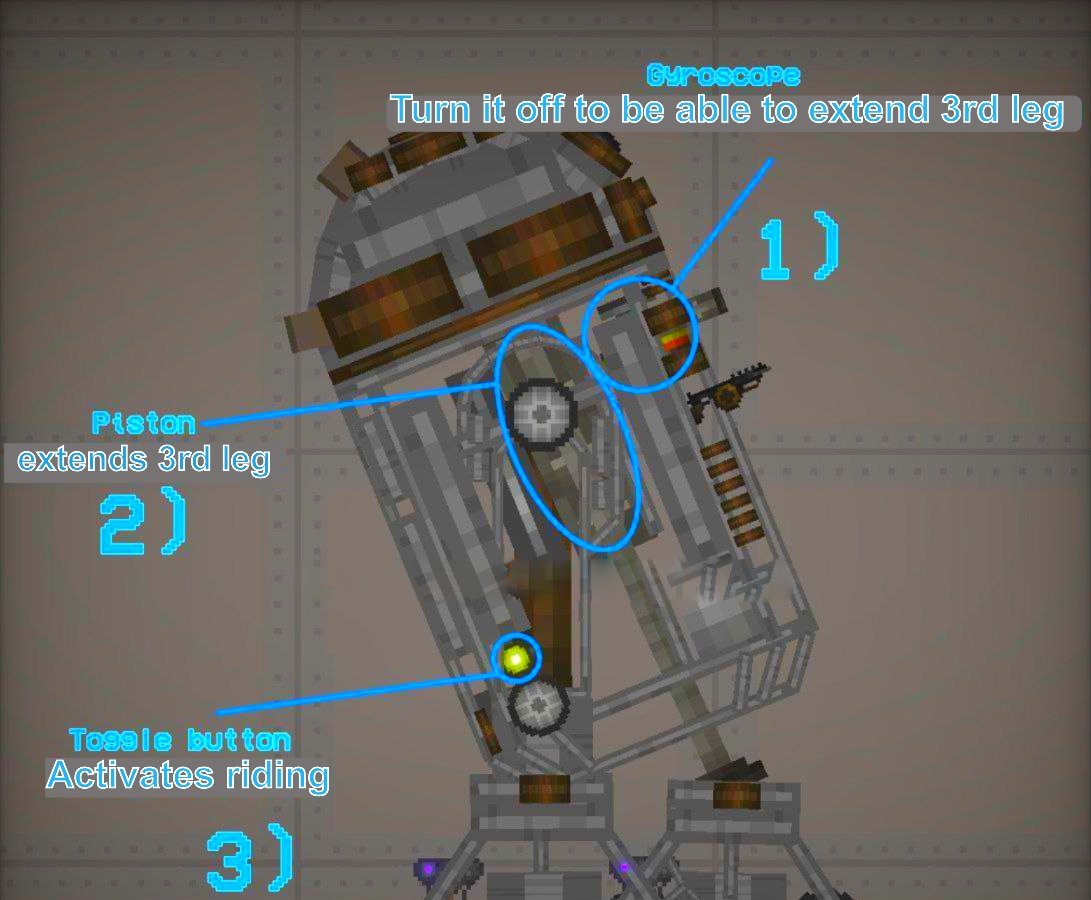 Gyroscope
Turn it off to be able to extend 3rd leg

1)

Piston
extends 3rd leg

2)

Toggle button
Activates riding

3)